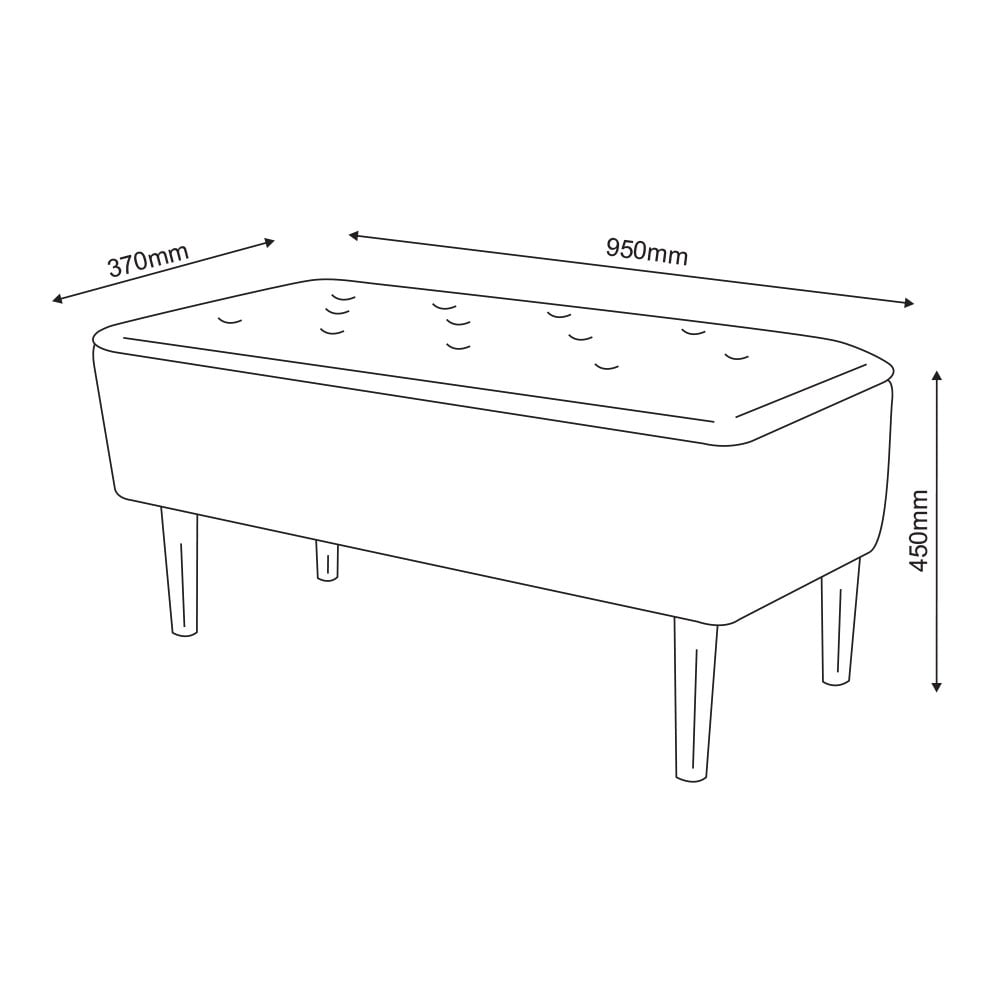 370mm

950mm

450mm