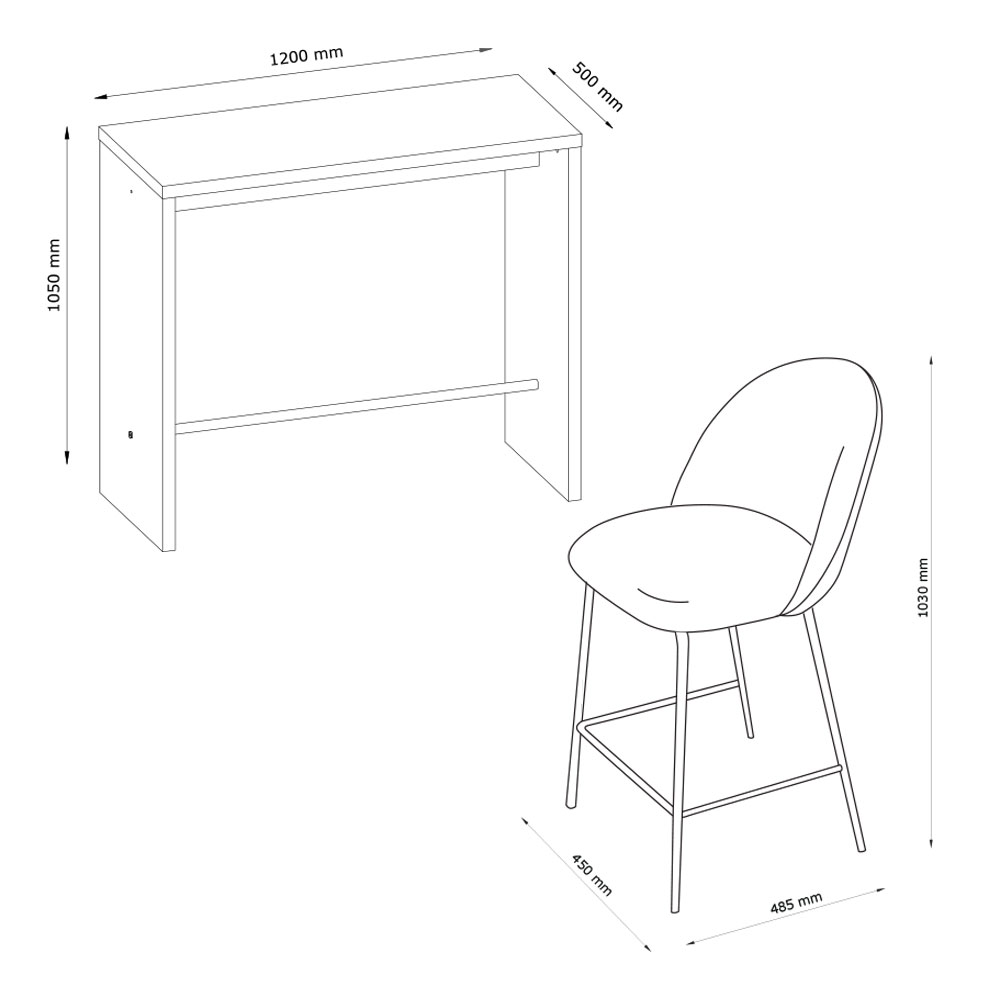 1200 mm

500 mm

1050 mm

1030 mm

450 mm

485 mm