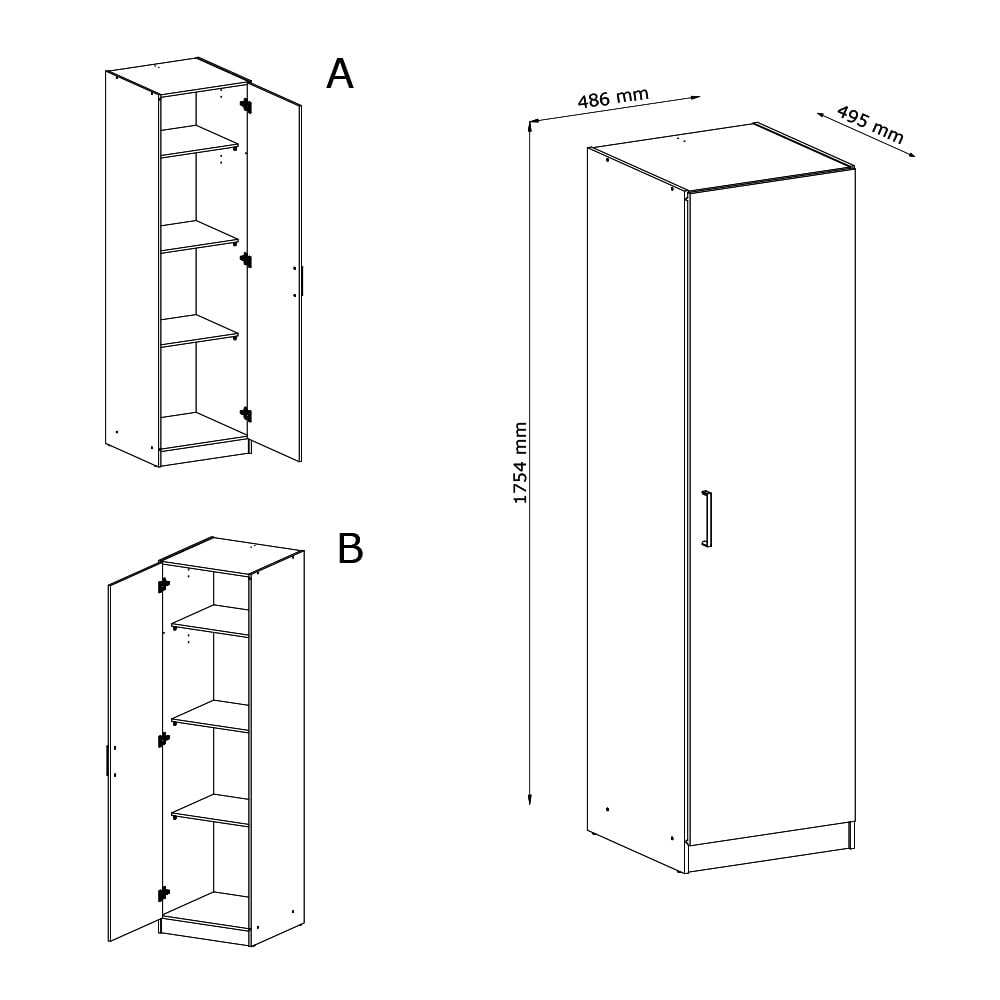 A

B

486 mm

495 mm

1754 mm