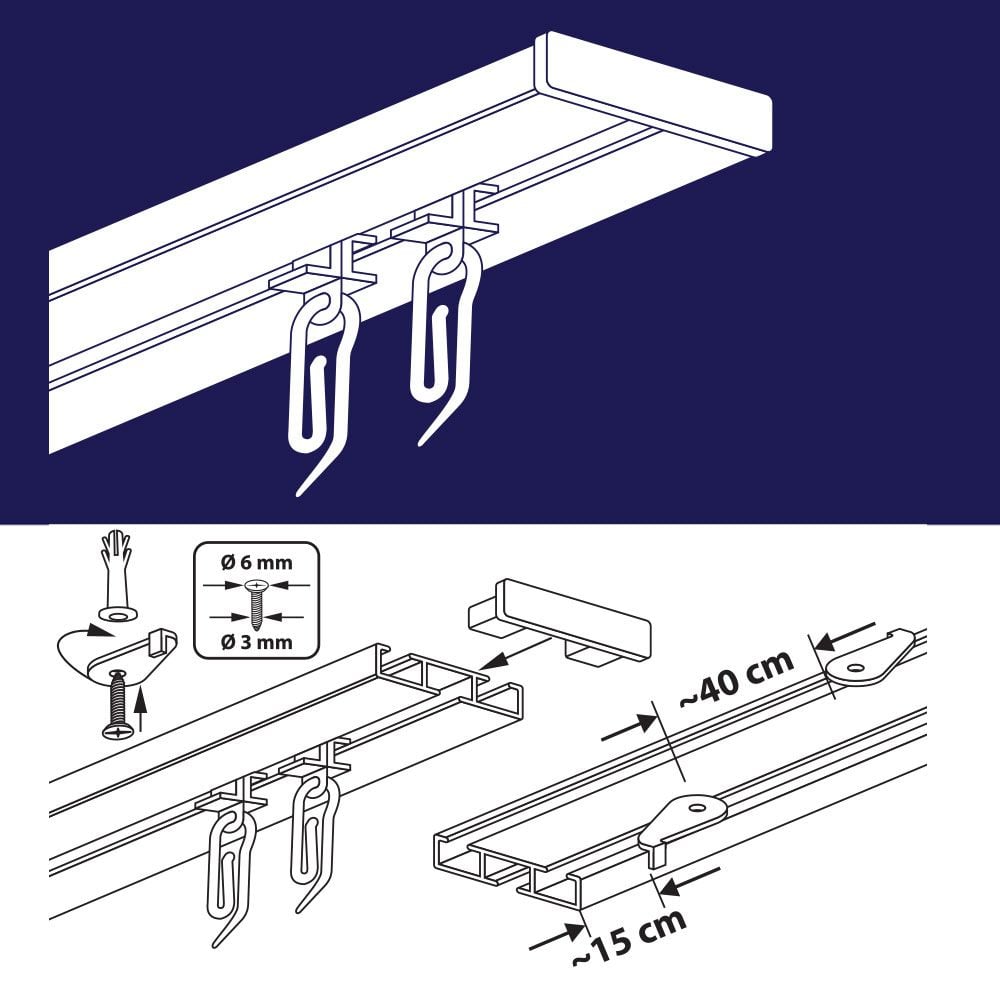 Ø 6 mm
Ø 3 mm

~40 cm

~15 cm