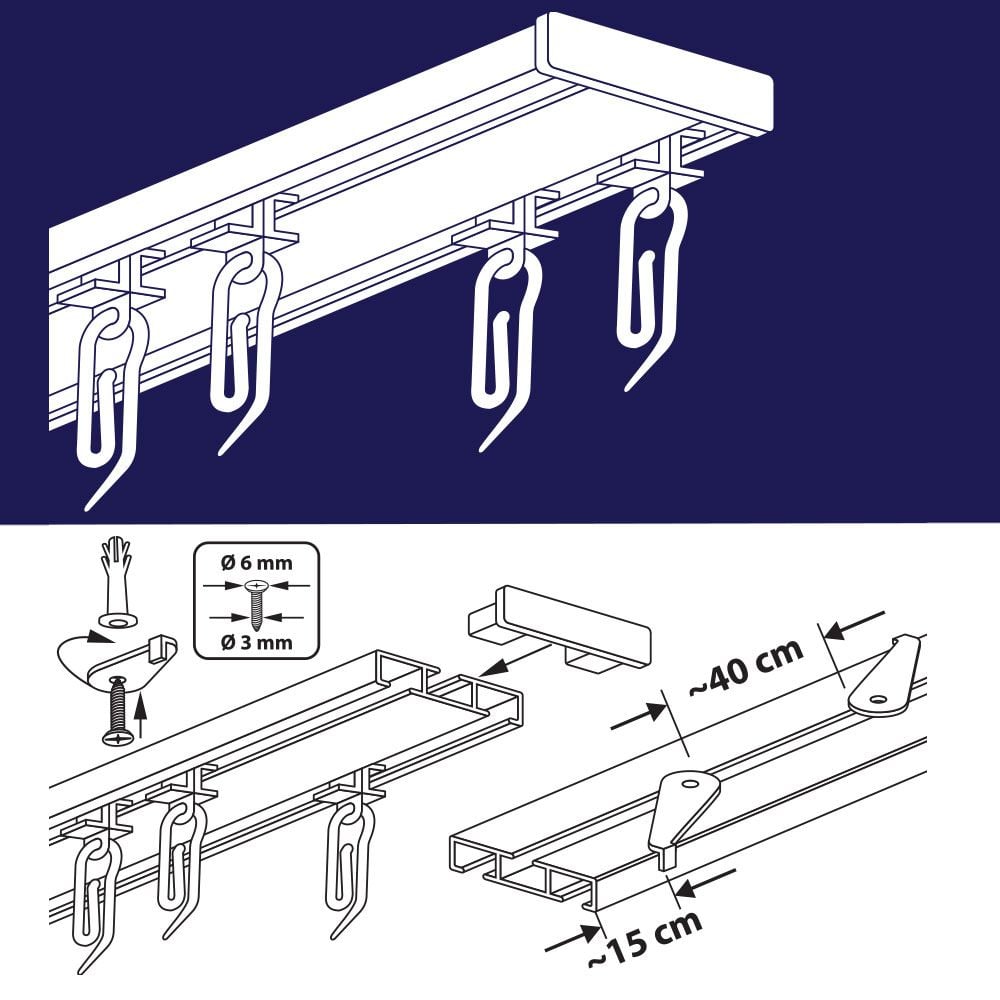 Ø 6 mm

Ø 3 mm

~40 cm

~15 cm